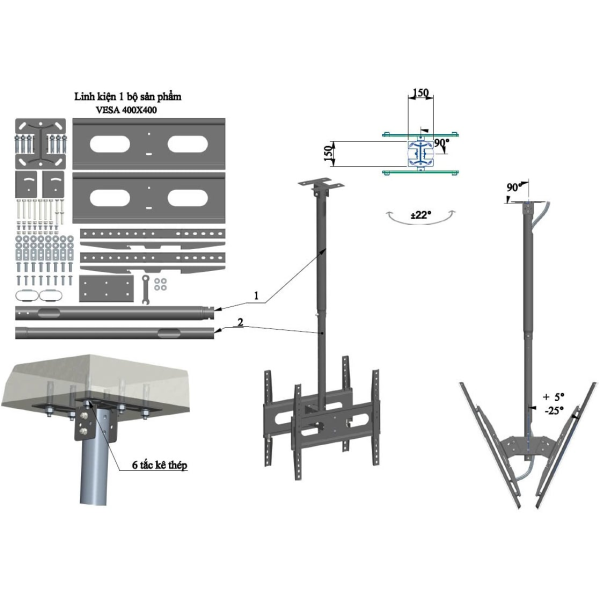 Linh kiện 1 bộ sản phẩm
VESA 400X400

150
150
90°
±22°
90°
1
2
+ 5°
-25°
6 tắc kê thép