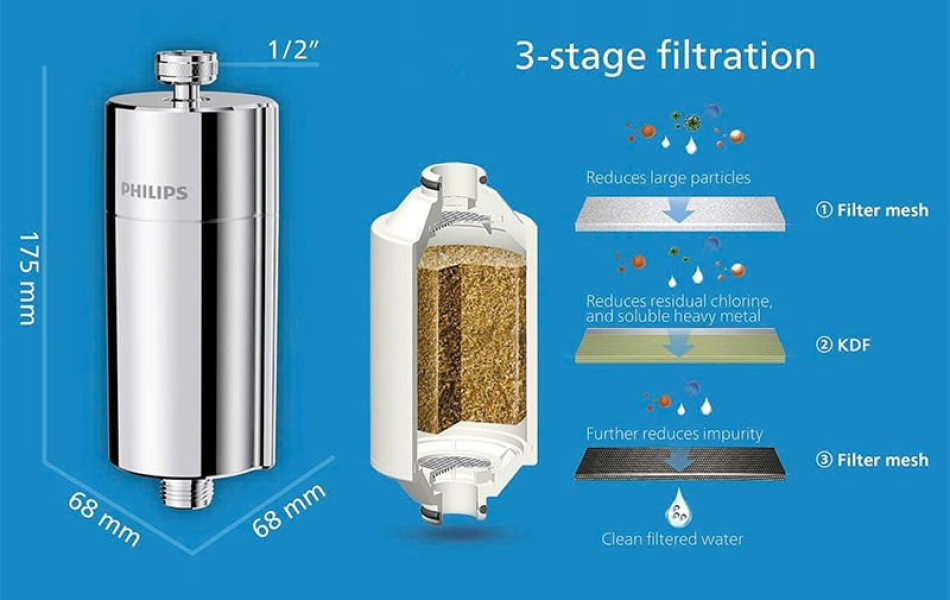 1/2"

175 mm

PHILIPS

68 mm

68 mm

3-stage filtration

Reduces large particles

① Filter mesh

Reduces residual chlorine, and soluble heavy metal

② KDF

Further reduces impurity

③ Filter mesh

Clean filtered water