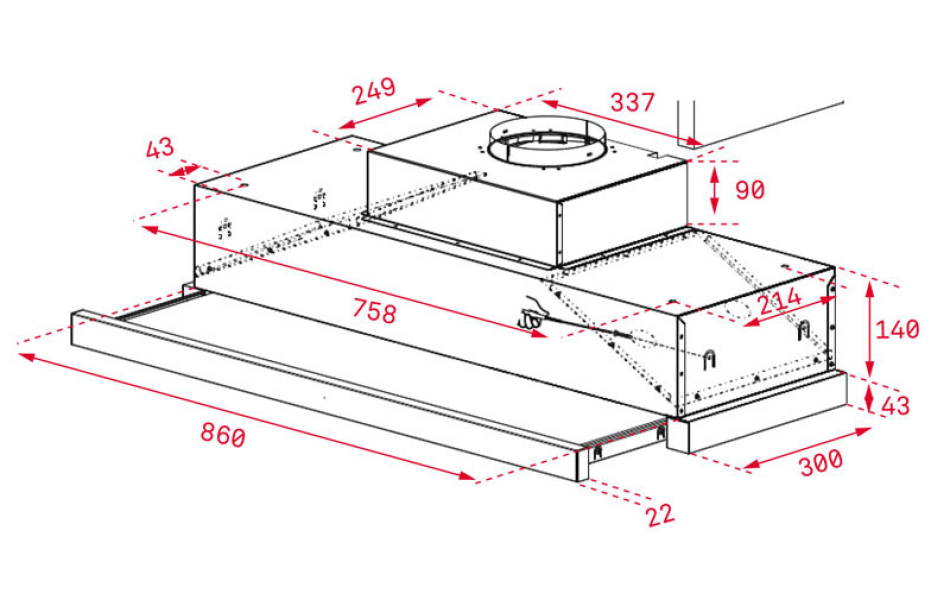 249
337
43
90
758
214
140
43
860
300
22