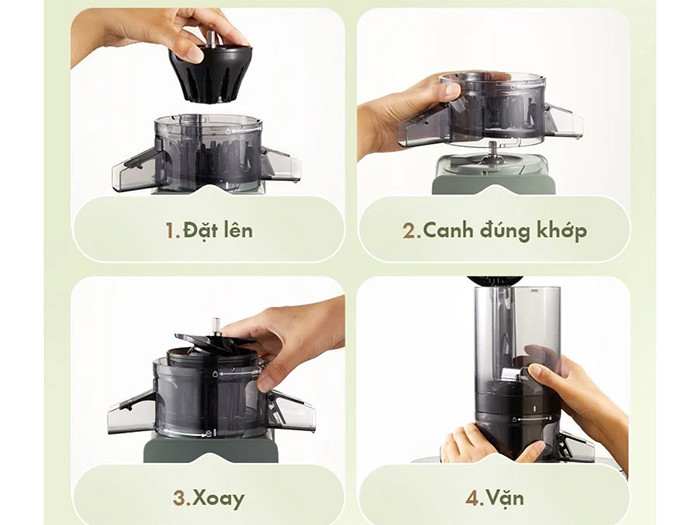 1.Đặt lên

2.Canh đúng khớp

3.Xoay

4.Vặn