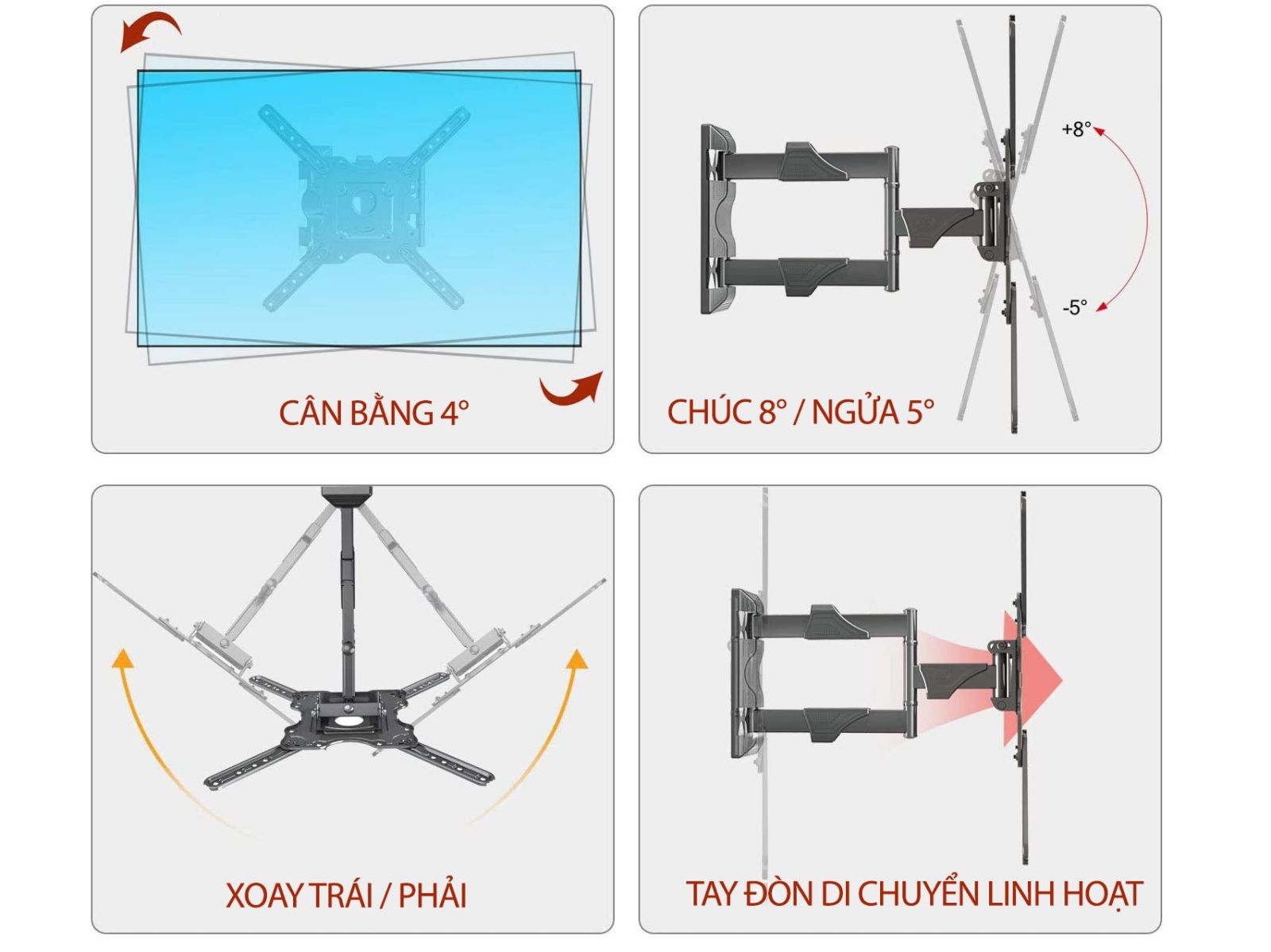 CÂN BẰNG 4°

+8°

-5°

CHÚC 8° / NGỬA 5°

XOAY TRÁI / PHẢI

TAY ĐÒN DI CHUYỂN LINH HOẠT