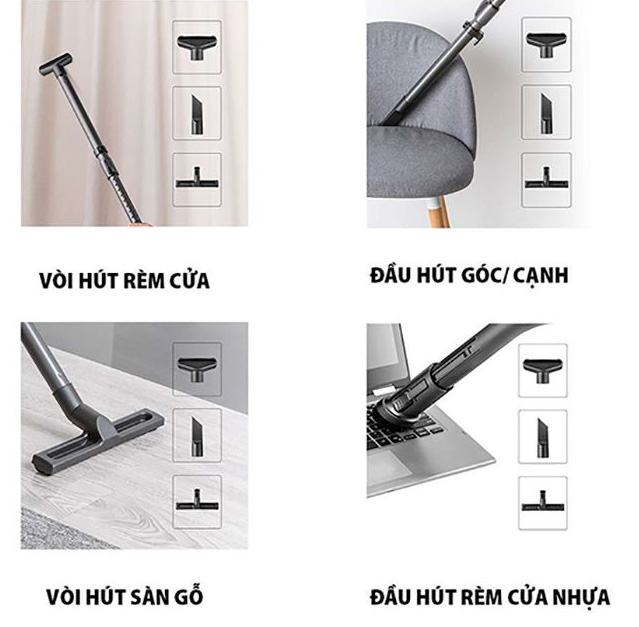 VÒI HÚT RÈM CỬA

ĐẦU HÚT GÓC/ CẠNH

VÒI HÚT SÀN GỖ

ĐẦU HÚT RÈM CỬA NHỰA