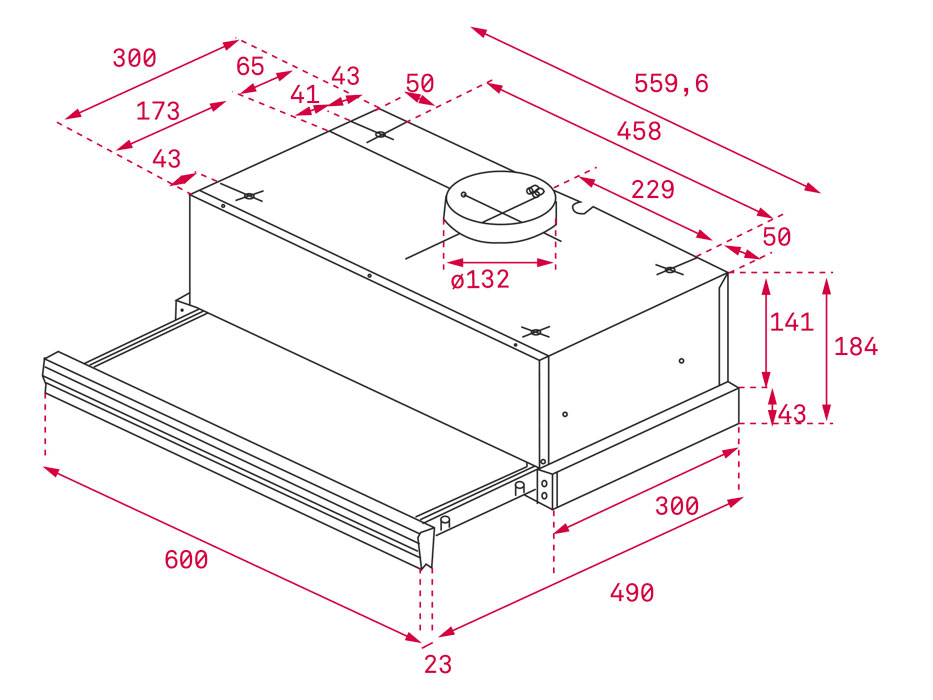 300
65
43
41
50
173
43
559,6
458
229
50
ø132
141
184
43
300
600
490
23