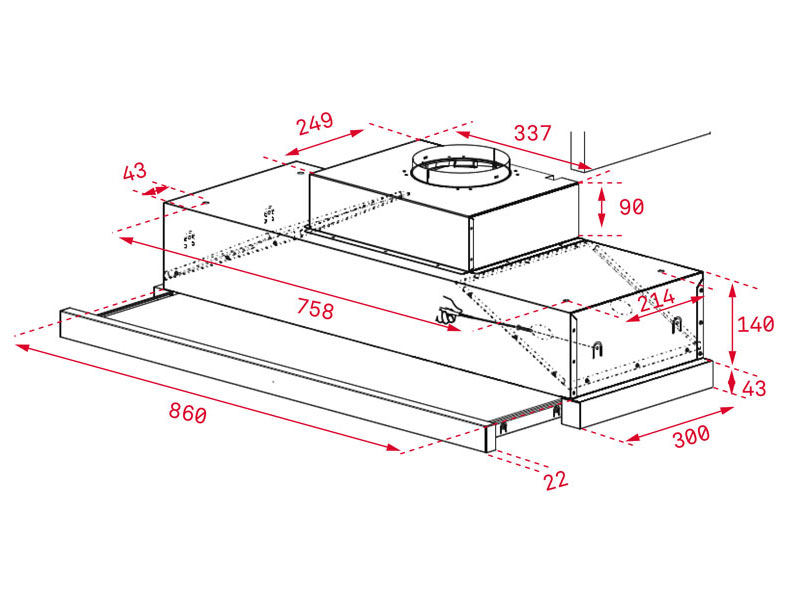 249
337
43
90
758
214
140
43
860
300
22